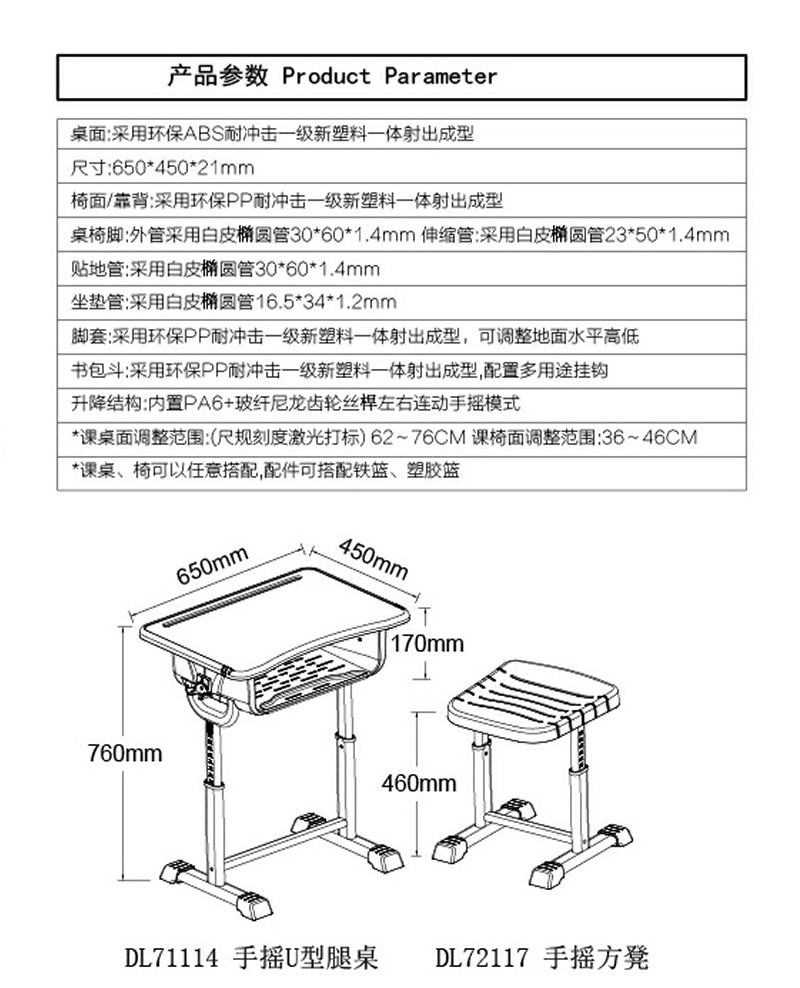 产品参数 Product Parameter

桌面:采用环保ABS耐冲击一级新塑料一体射出成型

尺寸:650*450*21mm

椅面/靠背:采用环保PP耐冲击一级新塑料一体射出成型

桌椅脚:外管采用白皮椭圆管30*60*1.4mm 伸缩管:采用白皮椭圆管23*50*1.4mm

贴地管:采用白皮椭圆管30*60*1.4mm

坐垫管:采用白皮椭圆管16.5*34*1.2mm

脚套:采用环保PP耐冲击一级新塑料一体射出成型，可调整地面水平高低

书包斗:采用环保PP耐冲击一级新塑料一体射出成型,配置多用途挂钩

升降结构:内置PA6+玻纤尼龙齿轮丝桿左右连动手摇模式

*课桌面调整范围:(尺规刻度激光打标) 62~76CM 课椅面调整范围:36~46CM

*课桌、椅可以任意搭配,配件可搭配铁篮、塑胶篮

650mm
450mm
170mm
760mm
460mm

DL71114 手摇U型腿桌　　DL72117 手摇方凳